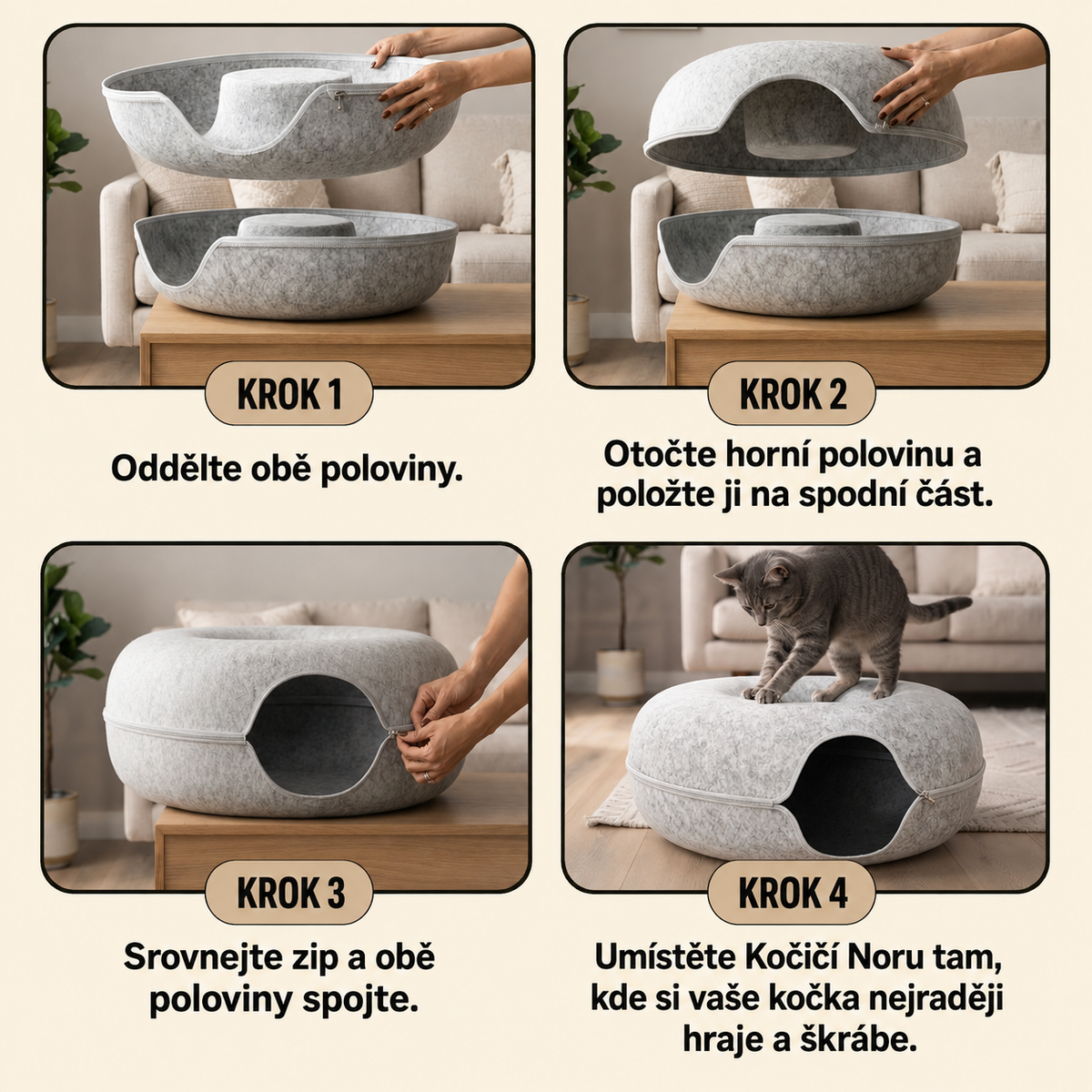 KROK 1

Oddělte obě poloviny.

KROK 2

Otočte horní polovinu a položte ji na spodní část.

KROK 3

Srovnejte zip a obě poloviny spojte.

KROK 4

Umístěte Kočičí Noru tam, kde si vaše kočka nejraději hraje a škrábe.